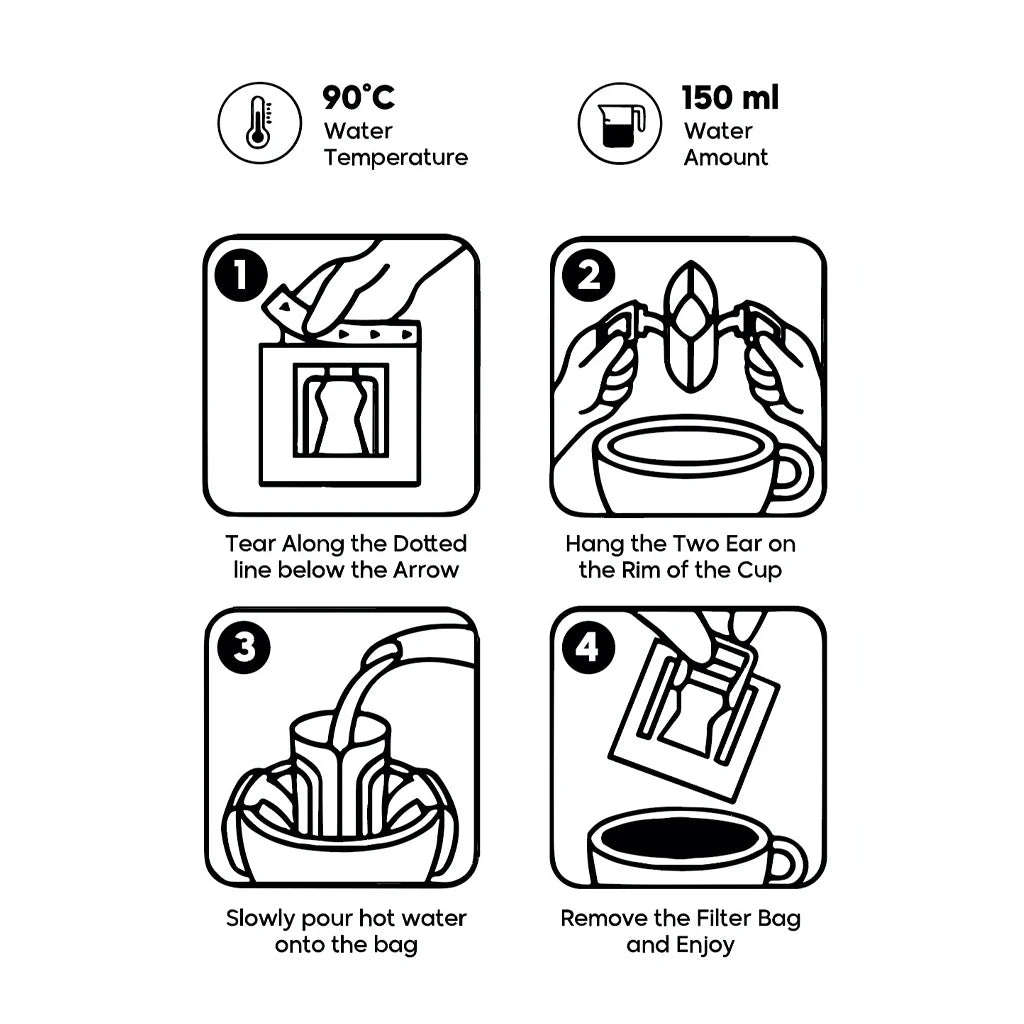 90°C
Water Temperature

150 ml
Water Amount

1

Tear Along the Dotted line below the Arrow

2

Hang the Two Ear on the Rim of the Cup

3

Slowly pour hot water onto the bag

4

Remove the Filter Bag and Enjoy